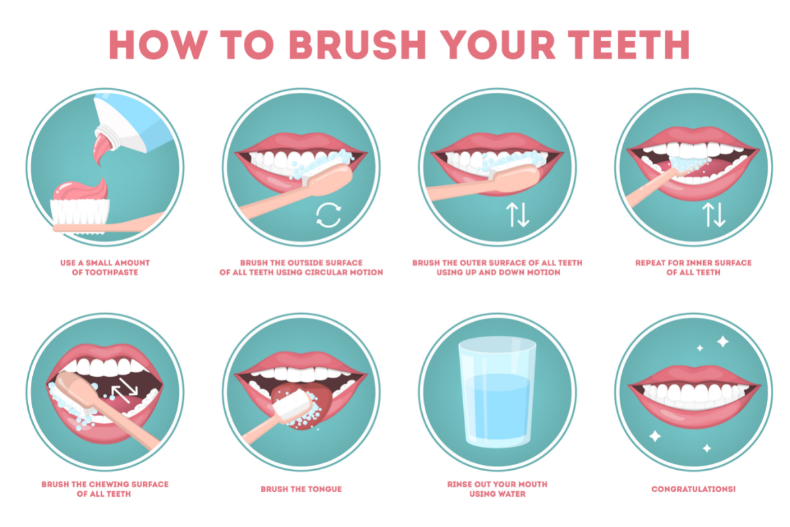 HOW TO BRUSH YOUR TEETH

USE A SMALL AMOUNT OF TOOTHPASTE

BRUSH THE OUTSIDE SURFACE OF ALL TEETH USING CIRCULAR MOTION

BRUSH THE OUTER SURFACE OF ALL TEETH USING UP AND DOWN MOTION

REPEAT FOR INNER SURFACE OF ALL TEETH

BRUSH THE CHEWING SURFACE OF ALL TEETH

BRUSH THE TONGUE

RINSE OUT YOUR MOUTH USING WATER

CONGRATULATIONS!