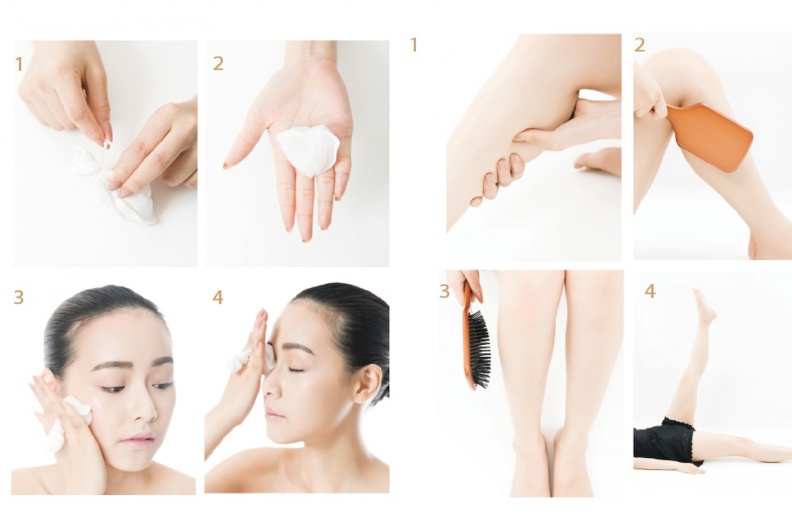 1

2

3

4

1

2

3

4